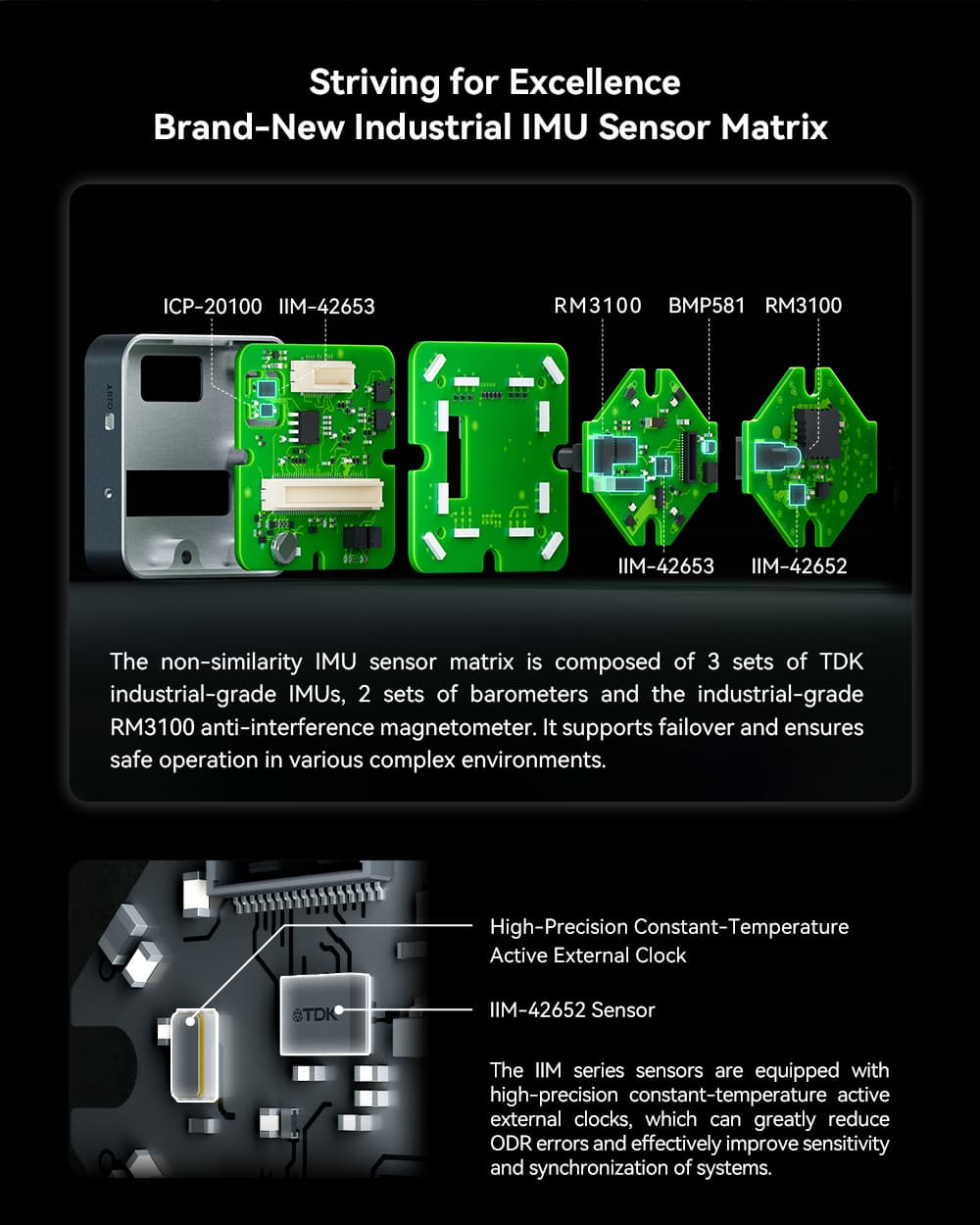 Striving for Excellence
Brand-New Industrial IMU Sensor Matrix

ICP-20100 IIM-42653

RM3100 BMP581 RM3100

IIM-42653 IIM-42652

The non-similarity IMU sensor matrix is composed of 3 sets of TDK industrial-grade IMUs, 2 sets of barometers and the industrial-grade RM3100 anti-interference magnetometer. It supports failover and ensures safe operation in various complex environments.

TDK

High-Precision Constant-Temperature Active External Clock

IIM-42652 Sensor

The IIM series sensors are equipped with high-precision constant-temperature active external clocks, which can greatly reduce ODR errors and effectively improve sensitivity and synchronization of systems.