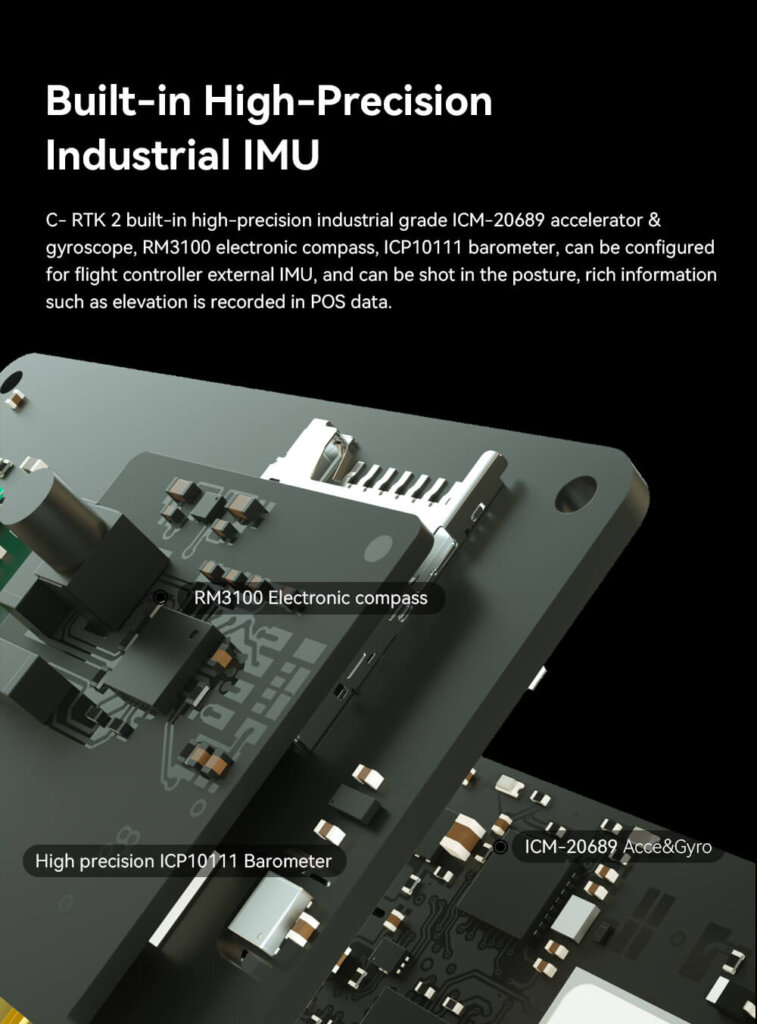 Built-in High-Precision Industrial IMU

C- RTK 2 built-in high-precision industrial grade ICM-20689 accelerator & gyroscope, RM3100 electronic compass, ICP10111 barometer, can be configured for flight controller external IMU, and can be shot in the posture, rich information such as elevation is recorded in POS data.

RM3100 Electronic compass

High precision ICP10111 Barometer

ICM-20689 Acce&Gyro