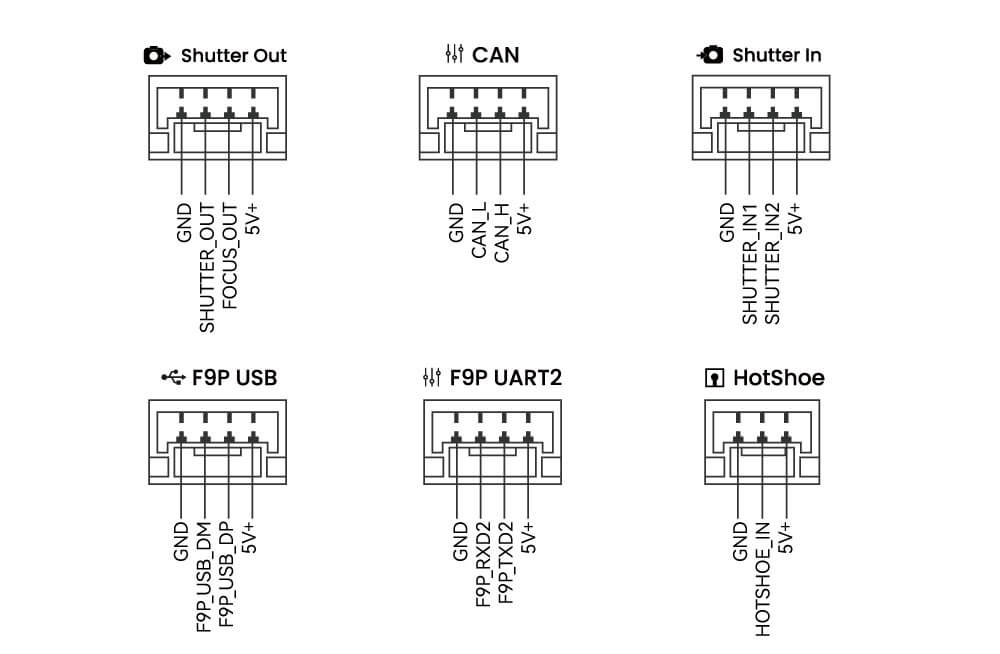 Shutter Out

GND
SHUTTER_OUT
FOCUS_OUT
5V+

CAN

GND
CAN_L
CAN_H
5V+

Shutter In

GND
SHUTTER_IN1
SHUTTER_IN2
5V+

F9P USB

GND
F9P_USB_DM
F9P_USB_DP
5V+

F9P UART2

GND
F9P_RXD2
F9P_TXD2
5V+

HotShoe

GND
HOTSHOE_IN
5V+